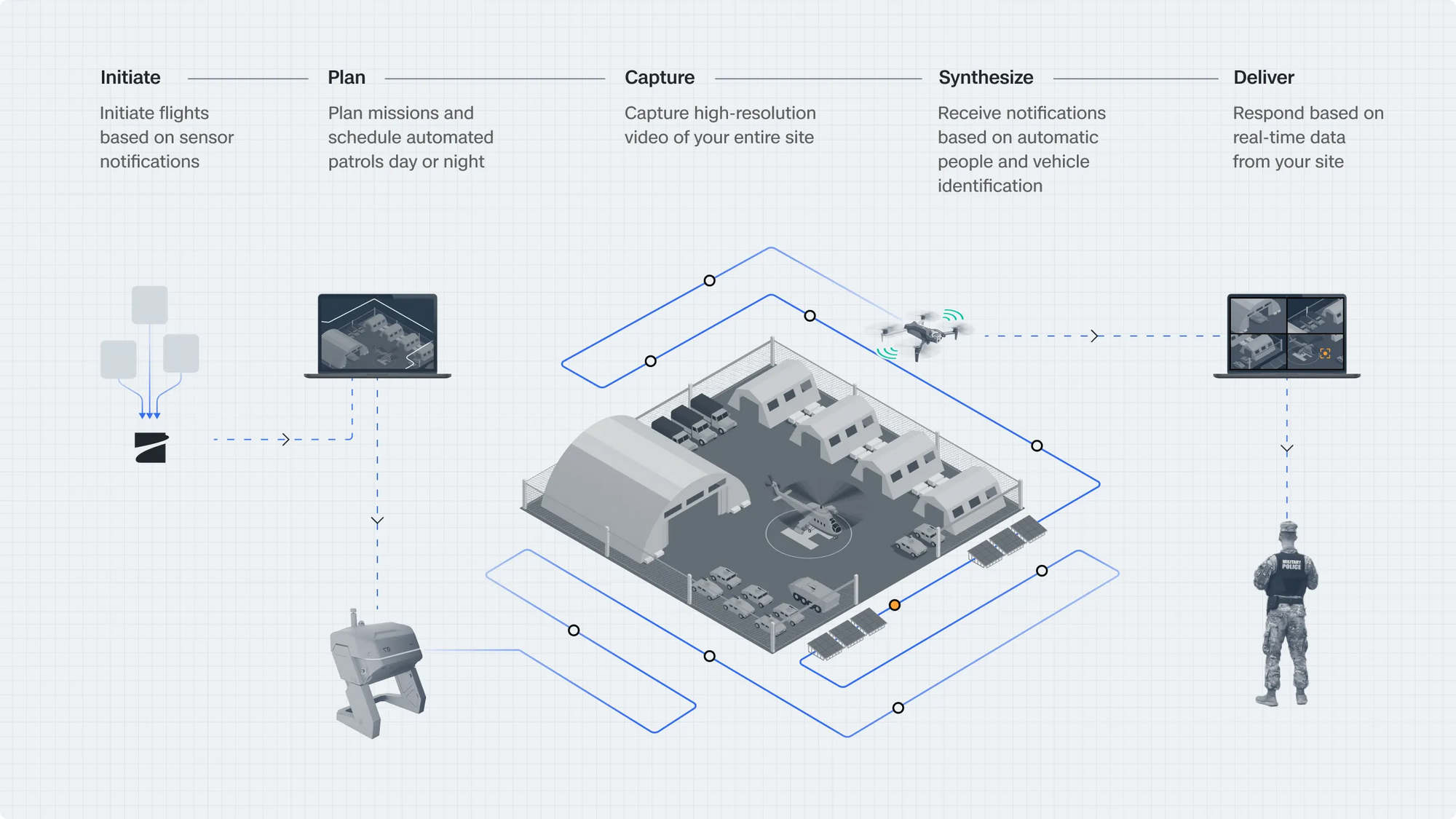 Initiate
Initiate flights based on sensor notifications

Plan
Plan missions and schedule automated patrols day or night

Capture
Capture high-resolution video of your entire site

Synthesize
Receive notifications based on automatic people and vehicle identification

Deliver
Respond based on real-time data from your site

MILITARY POLICE